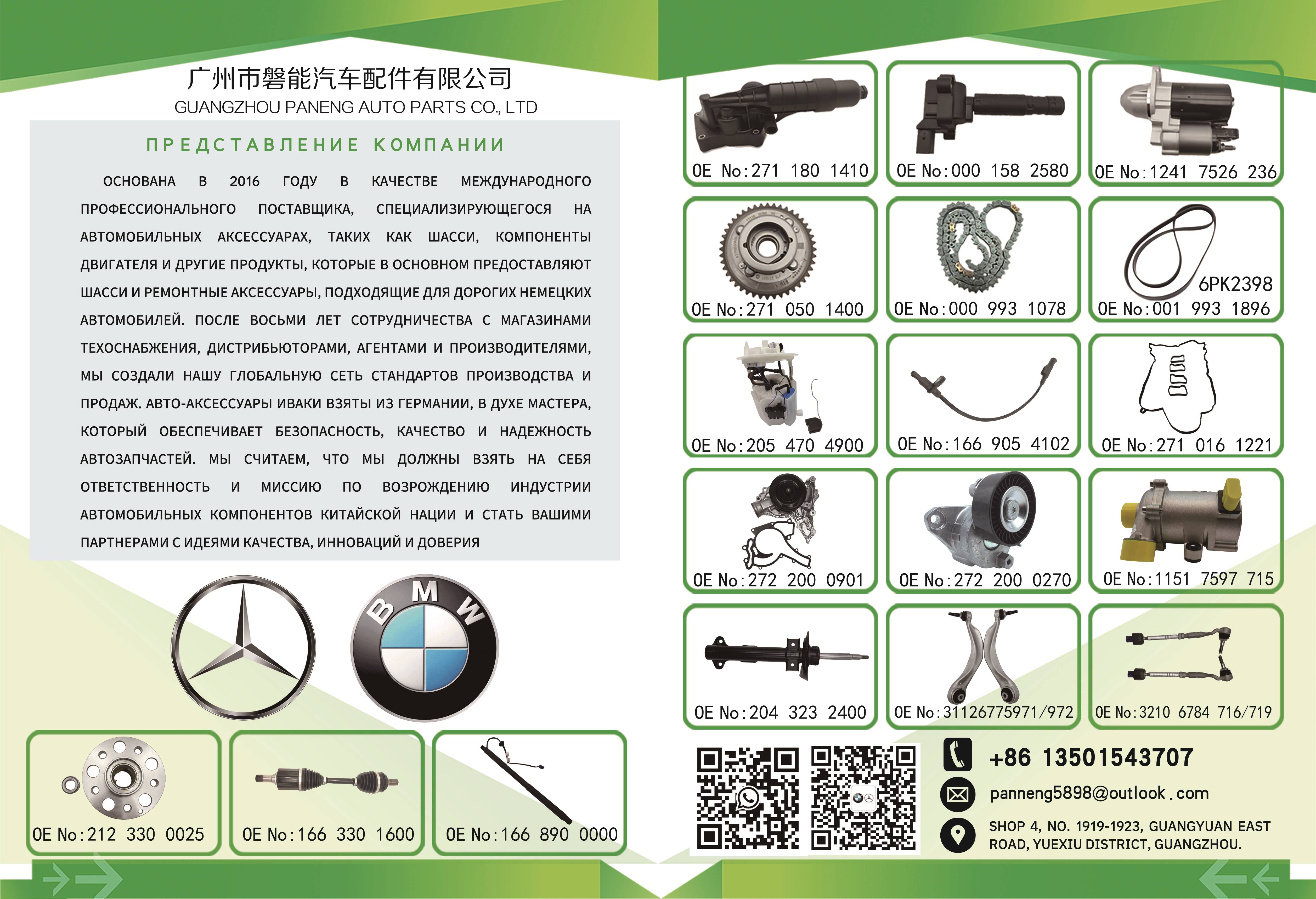 广州市磐能汽车配件有限公司
GUANGZHOU PANENG AUTO PARTS CO., LTD

ПРЕДСТАВЛЕНИЕ КОМПАНИИ

ОСНОВАНА В 2016 ГОДУ В КАЧЕСТВЕ МЕЖДУНАРОДНОГО ПРОФЕССИОНАЛЬНОГО ПОСТАВЩИКА, СПЕЦИАЛИЗИРУЮЩЕГОСЯ НА АВТОМОБИЛЬНЫХ АКСЕССУАРАХ, ТАКИХ КАК ШАССИ, КОМПОНЕНТЫ ДВИГАТЕЛЯ И ДРУГИЕ ПРОДУКТЫ, КОТОРЫЕ В ОСНОВНОМ ПРЕДОСТАВЛЯЮТ ШАССИ И РЕМОНТНЫЕ АКСЕССУАРЫ, ПОДХОДЯЩИЕ ДЛЯ ДОРОГИХ НЕМЕЦКИХ АВТОМОБИЛЕЙ. ПОСЛЕ ВОСЬМИ ЛЕТ СОТРУДНИЧЕСТВА С МАГАЗИНАМИ ТЕХОСНАБЖЕНИЯ, ДИСТРИБЬЮТОРАМИ, АГЕНТАМИ И ПРОИЗВОДИТЕЛЯМИ, МЫ СОЗДАЛИ НАШУ ГЛОБАЛЬНУЮ СЕТЬ СТАНДАРТОВ ПРОИЗВОДСТВА И ПРОДАЖ. АВТО-АКСЕССУАРЫ ИВАКИ ВЗЯТЫ ИЗ ГЕРМАНИИ, В ДУХЕ МАСТЕРА, КОТОРЫЙ ОБЕСПЕЧИВАЕТ БЕЗОПАСНОСТЬ, КАЧЕСТВО И НАДЕЖНОСТЬ АВТОЗАПЧАСТЕЙ. МЫ СЧИТАЕМ, ЧТО МЫ ДОЛЖНЫ ВЗЯТЬ НА СЕБЯ ОТВЕТСТВЕННОСТЬ И МИССИЮ ПО ВОЗРОЖДЕНИЮ ИНДУСТРИИ АВТОМОБИЛЬНЫХ КОМПОНЕНТОВ КИТАЙСКОЙ НАЦИИ И СТАТЬ ВАШИМИ ПАРТНЕРАМИ С ИДЕЯМИ КАЧЕСТВА, ИННОВАЦИЙ И ДОВЕРИЯ

BMW

OE No:212 330 0025
OE No:166 330 1600
OE No:166 890 0000

OE No:271 180 1410
OE No:000 158 2580
OE No:1241 7526 236
OE No:271 050 1400
OE No:000 993 1078
6PK2398
OE No:001 993 1896
OE No:205 470 4900
OE No:166 905 4102
OE No:271 016 1221
OE No:272 200 0901
OE No:272 200 0270
OE No:1151 7597 715
OE No:204 323 2400
OE No:31126775971/972
OE No:3210 6784 716/719

+86 13501543707
panneng5898@outlook.com
SHOP 4, NO. 1919-1923, GUANGYUAN EAST ROAD, YUEXIU DISTRICT, GUANGZHOU.