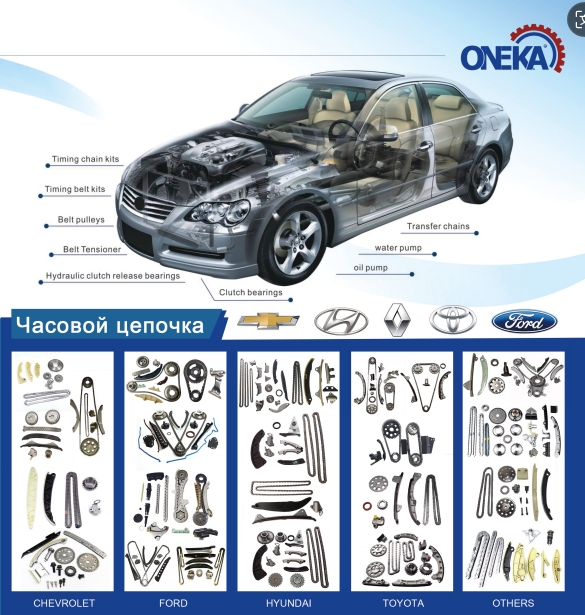 ONEKA

Timing chain kits

Timing belt kits

Belt pulleys

Belt Tensioner

Hydraulic clutch release bearings

Clutch bearings

Transfer chains

water pump

oil pump

Часовой цепочка

Ford

CHEVROLET

FORD

HYUNDAI

TOYOTA

OTHERS